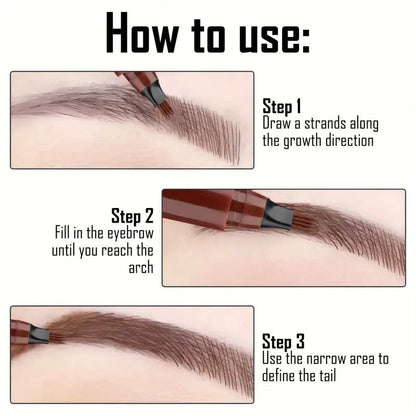 How to use:

Step 1
Draw a strands along the growth direction

Step 2
Fill in the eyebrow until you reach the arch

Step 3
Use the narrow area to define the tail