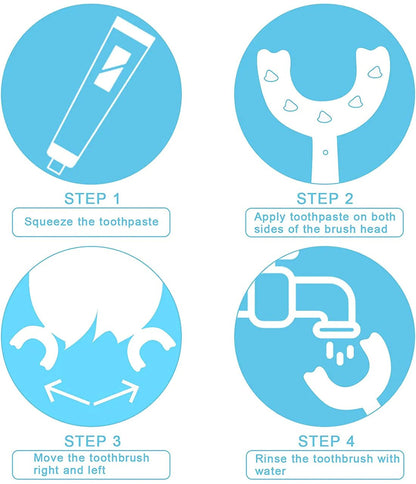 STEP 1

Squeeze the toothpaste

STEP 2

Apply toothpaste on both sides of the brush head

STEP 3

Move the toothbrush right and left

STEP 4

Rinse the toothbrush with water